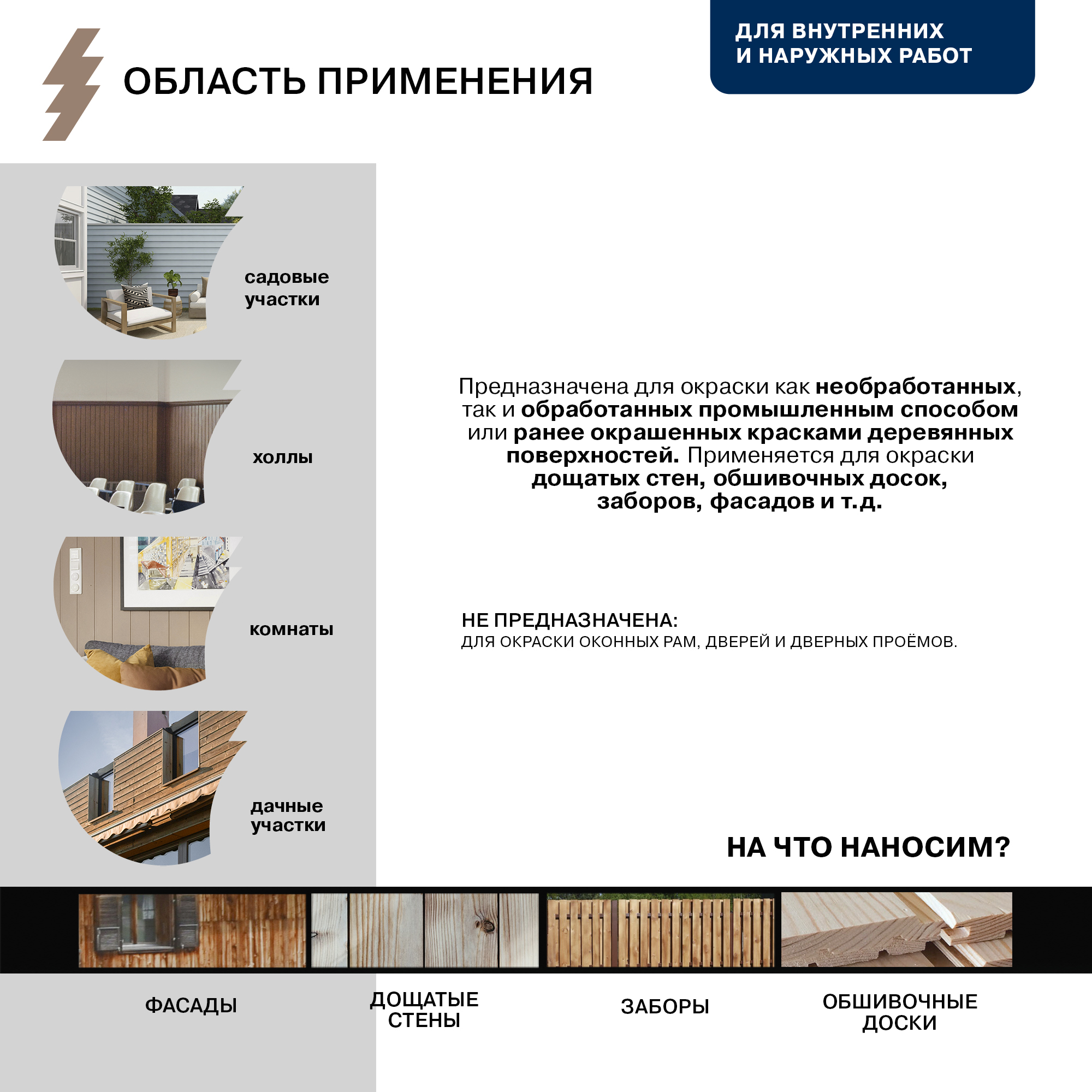 ОБЛАСТЬ ПРИМЕНЕНИЯ

ДЛЯ ВНУТРЕННИХ И НАРУЖНЫХ РАБОТ

садовые участки

холлы

комнаты

дачные участки

Предназначена для окраски как необработанных, так и обработанных промышленным способом или ранее окрашенных красками деревянных поверхностей. Применяется для окраски дощатых стен, обшивочных досок, заборов, фасадов и т.д.

НЕ ПРЕДНАЗНАЧЕНА:
ДЛЯ ОКРАСКИ ОКОННЫХ РАМ, ДВЕРЕЙ И ДВЕРНЫХ ПРОЁМОВ.

НА ЧТО НАНОСИМ?

ФАСАДЫ

ДОЩАТЫЕ СТЕНЫ

ЗАБОРЫ

ОБШИВОЧНЫЕ ДОСКИ